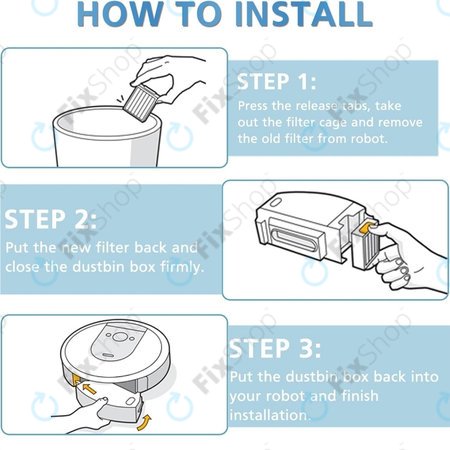 HOW TO INSTALL

STEP 1:
Press the release tabs, take out the filter cage and remove the old filter from robot.

STEP 2:
Put the new filter back and close the dustbin box firmly.

STEP 3:
Put the dustbin box back into your robot and finish installation.

FixShop